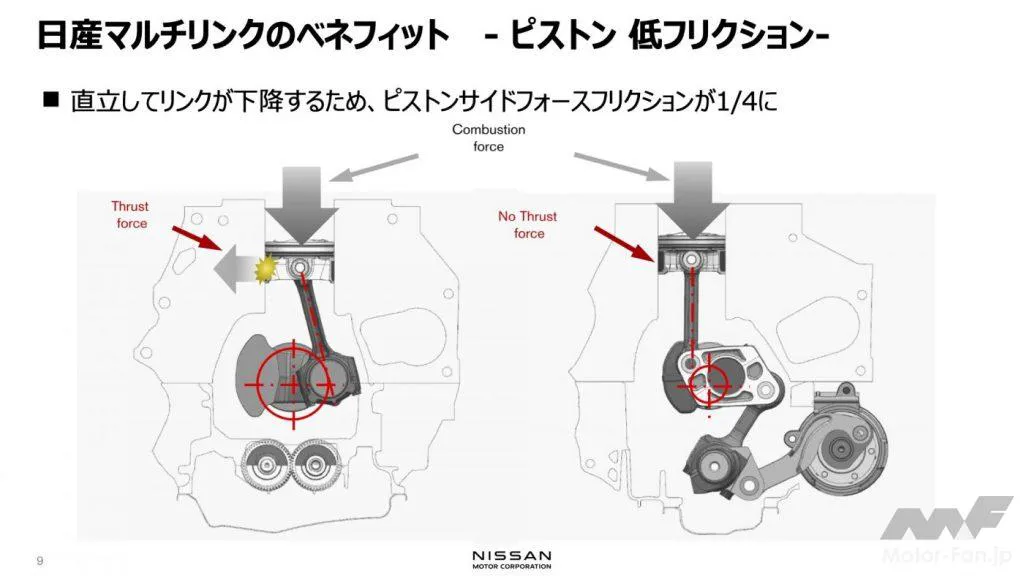 日産マルチリンクのベネフィット　- ピストン 低フリクション-

■ 直立してリンクが下降するため、ピストンサイドフォースフリクションが1/4に

Combustion force

Thrust force

No Thrust force

9

NISSAN
MOTOR CORPORATION

MF
Motor-Fan.jp